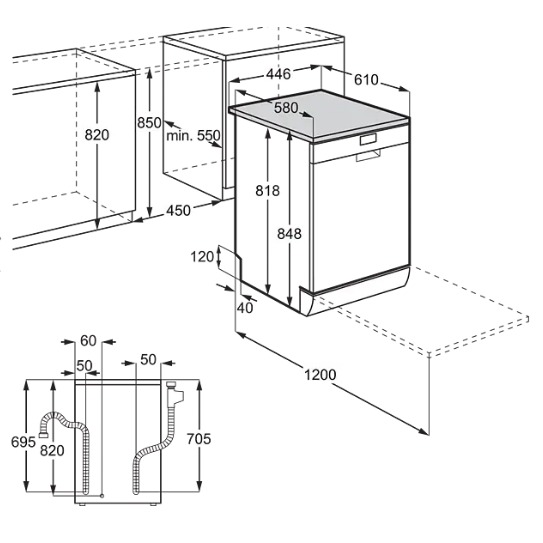 446
610
580
820
850
min. 550
818
848
450
120
40
1200
60
50
50
695
820
705